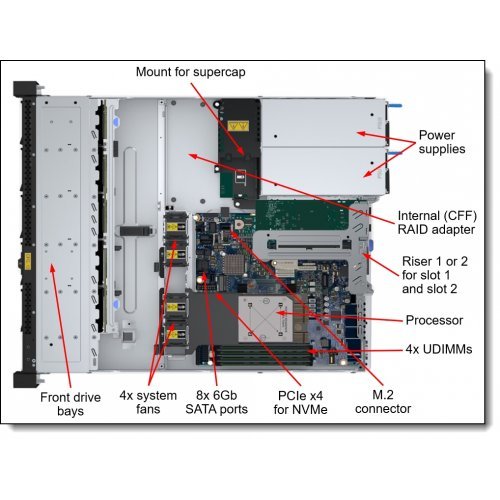 Mount for supercap

Power supplies

Internal (CFF) RAID adapter

Riser 1 or 2 for slot 1 and slot 2

Processor

4x UDIMMs

Front drive bays

4x system fans

8x 6Gb SATA ports

PCIe x4 for NVMe

M.2 connector