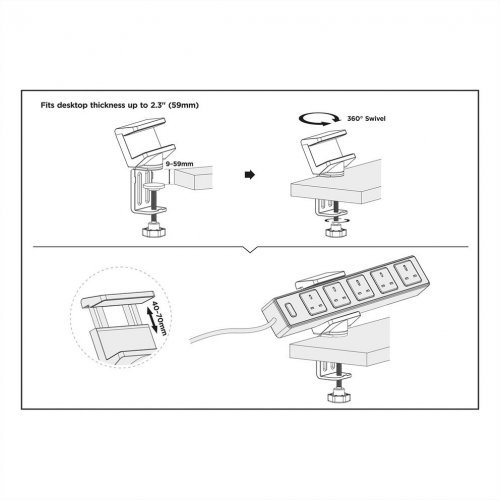 Fits desktop thickness up to 2.3" (59mm)

9-59mm

360° Swivel

40-70mm