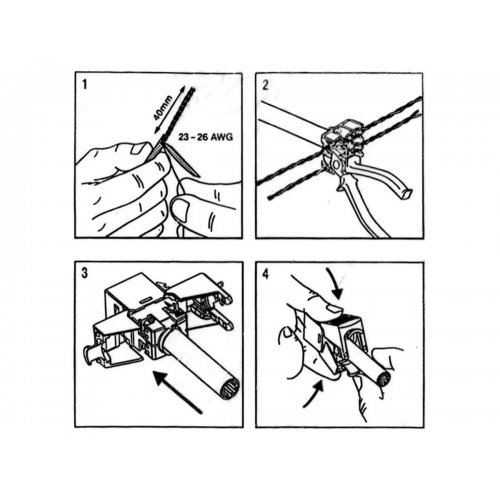 1

40mm

23 – 26 AWG

2

3

4