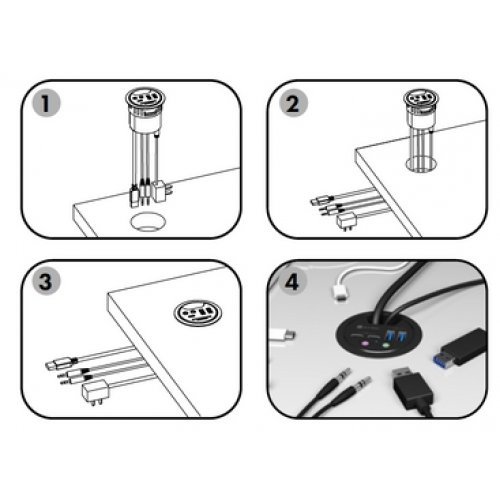 1

2

3

4