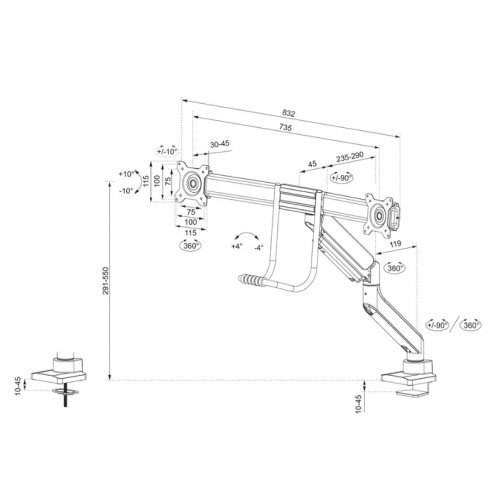 832
735
+/-10°
30-45
45
235-290
+/-90°
+10°
-10°
115
100
75
75
100
115
360°
+4°
-4°
119
360°
291-550
+/-90°
360°
10-45
10-45