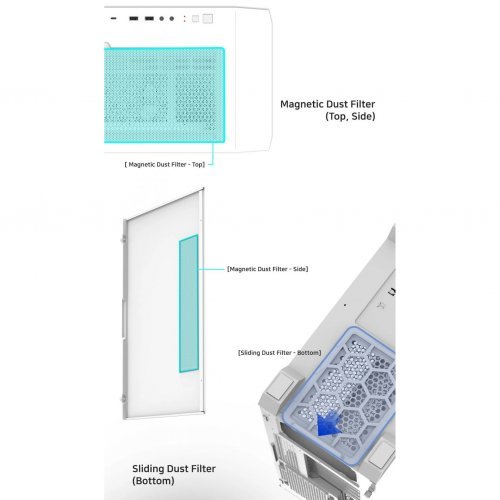 Magnetic Dust Filter
(Top, Side)

[ Magnetic Dust Filter - Top]

[Magnetic Dust Filter - Side]

[Sliding Dust Filter - Bottom]

Sliding Dust Filter
(Bottom)