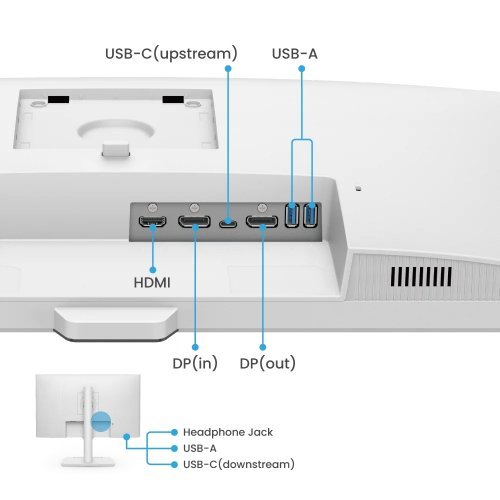 USB-C(upstream)
USB-A
HDMI
DP(in)
DP(out)
Headphone Jack
USB-A
USB-C(downstream)