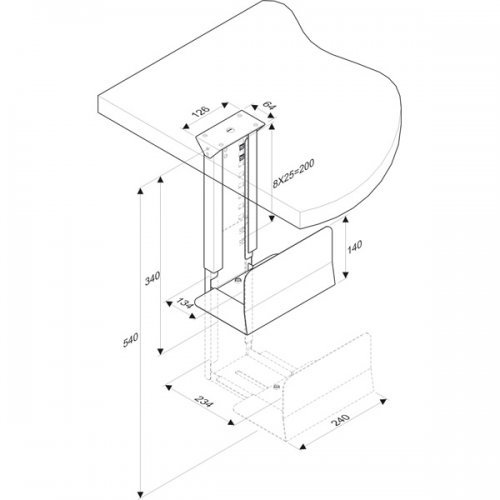 128
64
8X25=200
140
340
134
540
234
240