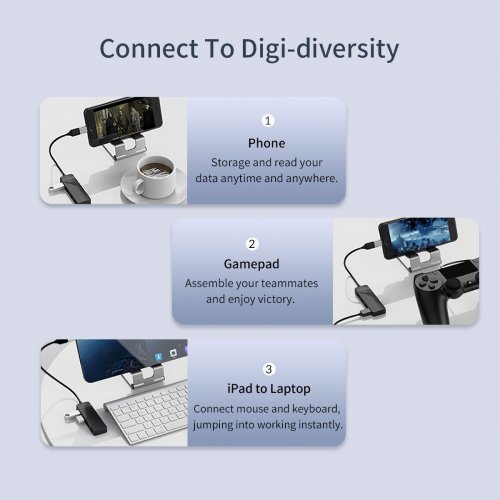 Connect To Digi-diversity

1

Phone

Storage and read your data anytime and anywhere.

2

Gamepad

Assemble your teammates and enjoy victory.

3

iPad to Laptop

Connect mouse and keyboard, jumping into working instantly.