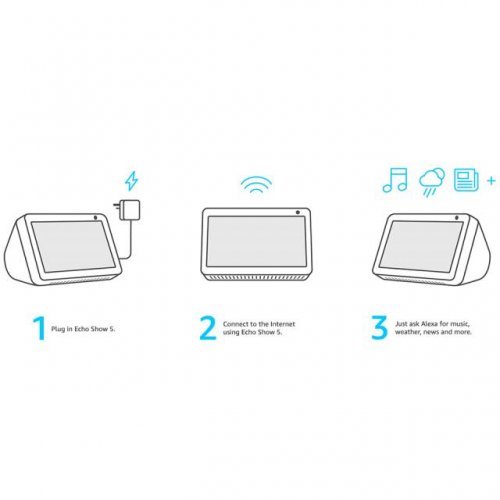 +

1 Plug in Echo Show 5.

2 Connect to the Internet using Echo Show 5.

3 Just ask Alexa for music, weather, news and more.