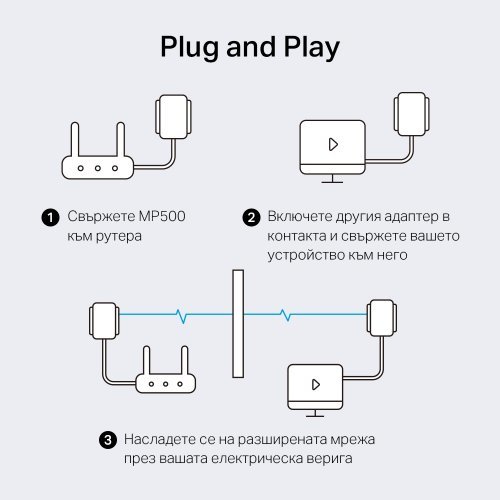 Plug and Play

1 Свържете MP500 към рутера

2 Включете другия адаптер в контакта и свържете вашето устройство към него

3 Насладете се на разширената мрежа през вашата електрическа верига