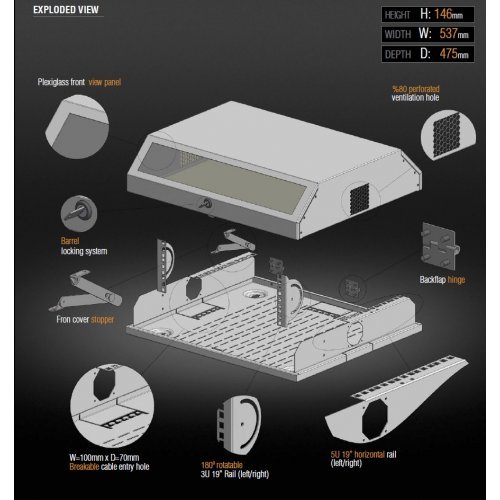 EXPLODED VIEW

HEIGHT H: 146mm
WIDTH W: 537mm
DEPTH D: 475mm

Plexiglass front view panel

%80 perforated ventilation hole

Barrel locking system

Backflap hinge

Fron cover stopper

W=100mm x D=70mm
Breakable cable entry hole

180° rotatable
3U 19" Rail (left/right)

5U 19" horizontal rail (left/right)