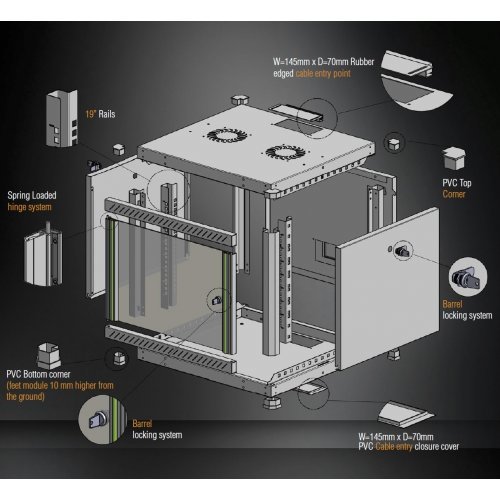 W=145mm x D=70mm Rubber edged cable entry point

19" Rails

PVC Top Corner

Spring Loaded hinge system

Barrel locking system

PVC Bottom corner (feet module 10 mm higher from the ground)

Barrel locking system

W=145mm x D=70mm PVC Cable entry closure cover