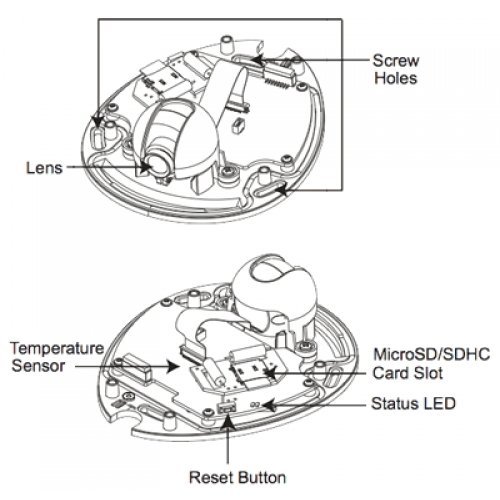 Screw Holes

Lens

Temperature Sensor

MicroSD/SDHC Card Slot

Status LED

Reset Button