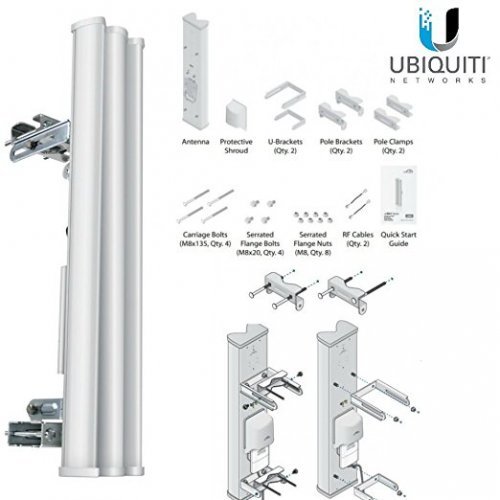 UBIQUITI
NETWORKS

Antenna

Protective Shroud

U-Brackets (Qty. 2)

Pole Brackets (Qty. 2)

Pole Clamps (Qty. 2)

Carriage Bolts (M8x135, Qty. 4)

Serrated Flange Bolts (M8x20, Qty. 4)

Serrated Flange Nuts (M8, Qty. 8)

RF Cables (Qty. 2)

Quick Start Guide