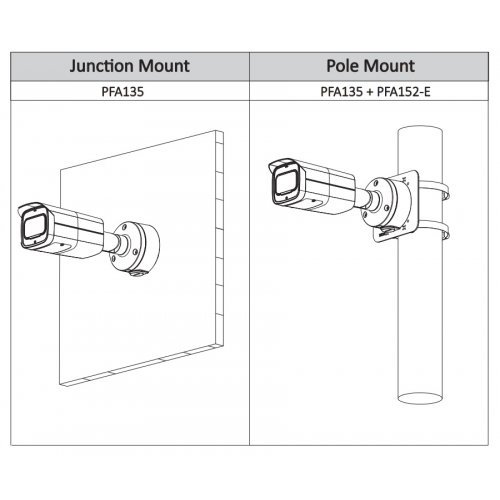 | Junction Mount | Pole Mount |
|---|---|
| PFA135 | PFA135 + PFA152-E |