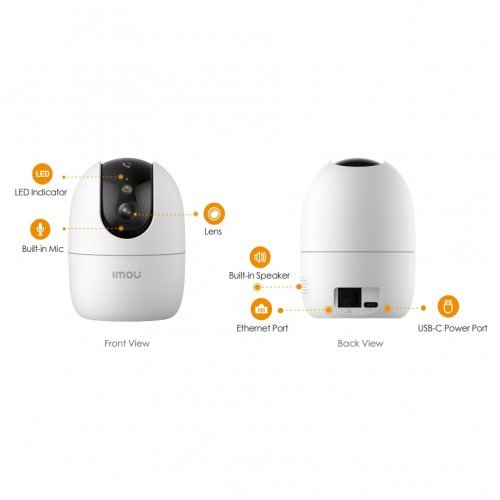 LED
LED Indicator

Built-in Mic

Lens

imou

Front View

Built-in Speaker

Ethernet Port

USB-C Power Port

Back View