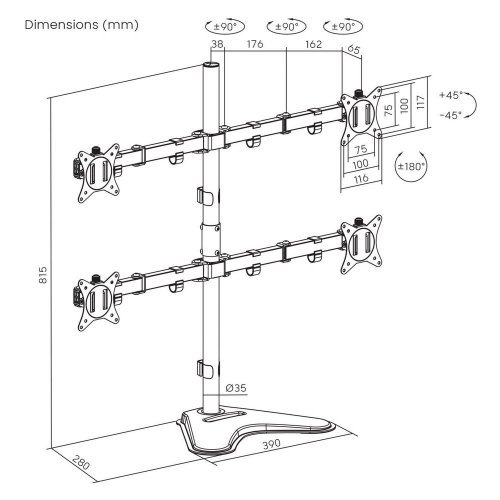 Dimensions (mm)

±90°
±90°
±90°

38
176
162
65

+45°
-45°

75
100
117

75
100
116

±180°

815

Ø35

390

280