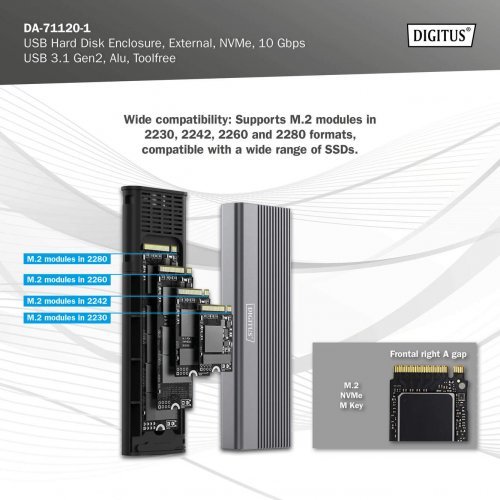 DA-71120-1
USB Hard Disk Enclosure, External, NVMe, 10 Gbps
USB 3.1 Gen2, Alu, Toolfree

DIGITUS®

Wide compatibility: Supports M.2 modules in 2230, 2242, 2260 and 2280 formats, compatible with a wide range of SSDs.

M.2 modules in 2280
M.2 modules in 2260
M.2 modules in 2242
M.2 modules in 2230

DIGITUS

Frontal right A gap

M.2
NVMe
M Key